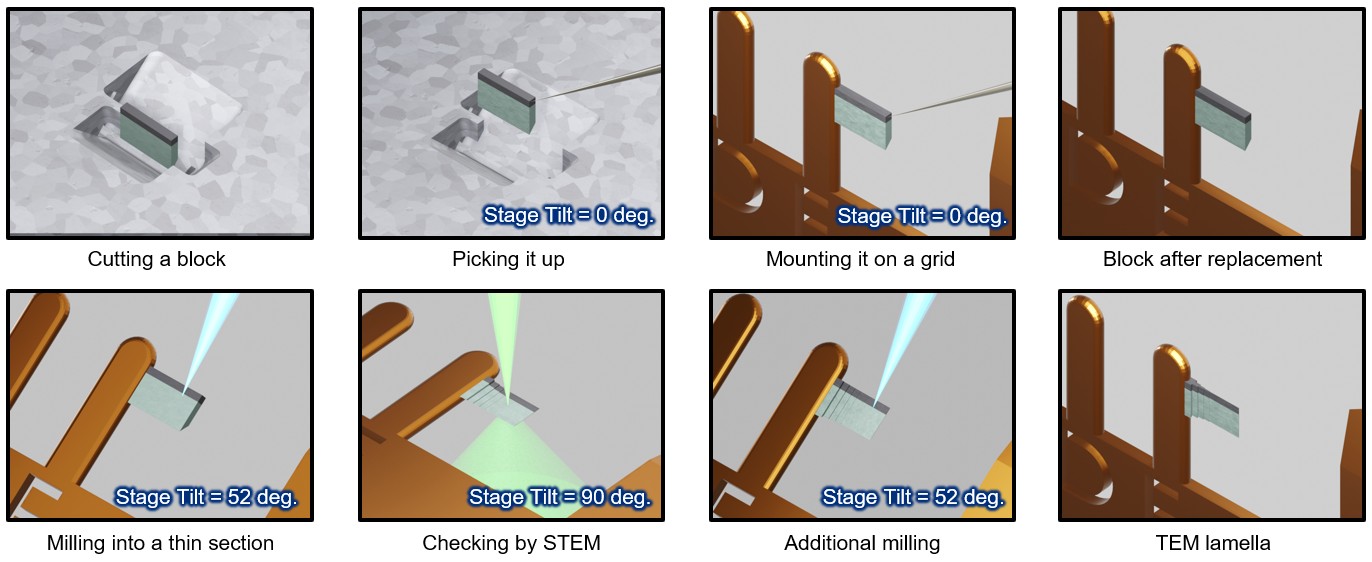 Cutting a block

Stage Tilt = 0 deg.

Picking it up

Stage Tilt = 0 deg.

Mounting it on a grid

Block after replacement

Stage Tilt = 52 deg.

Milling into a thin section

Stage Tilt = 90 deg.

Checking by STEM

Stage Tilt = 52 deg.

Additional milling

TEM lamella