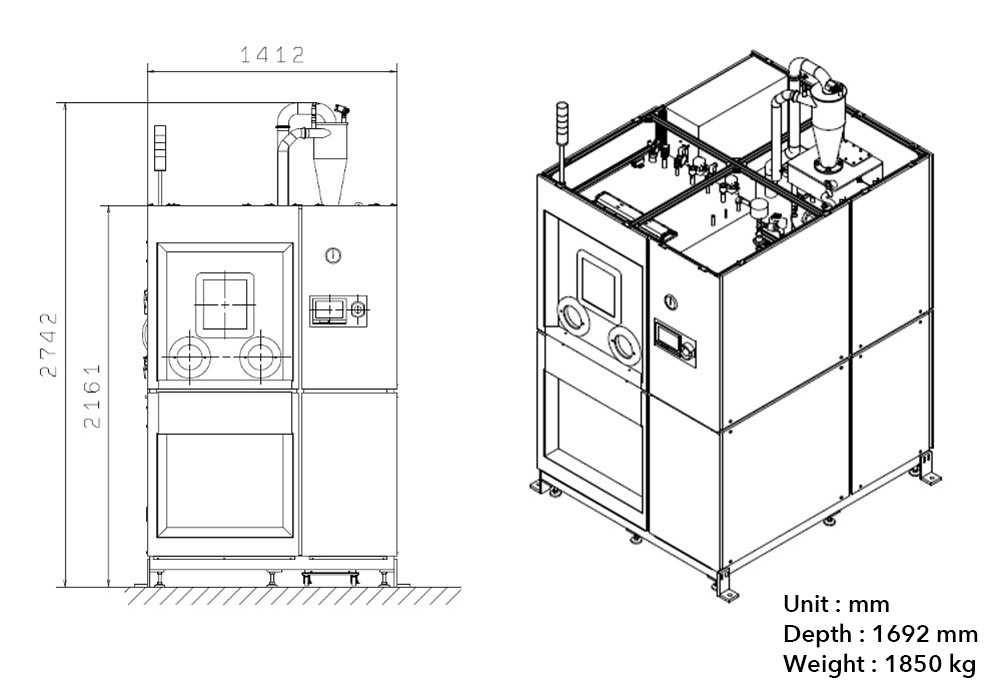 1412

2742

2161

Unit : mm
Depth : 1692 mm
Weight : 1850 kg